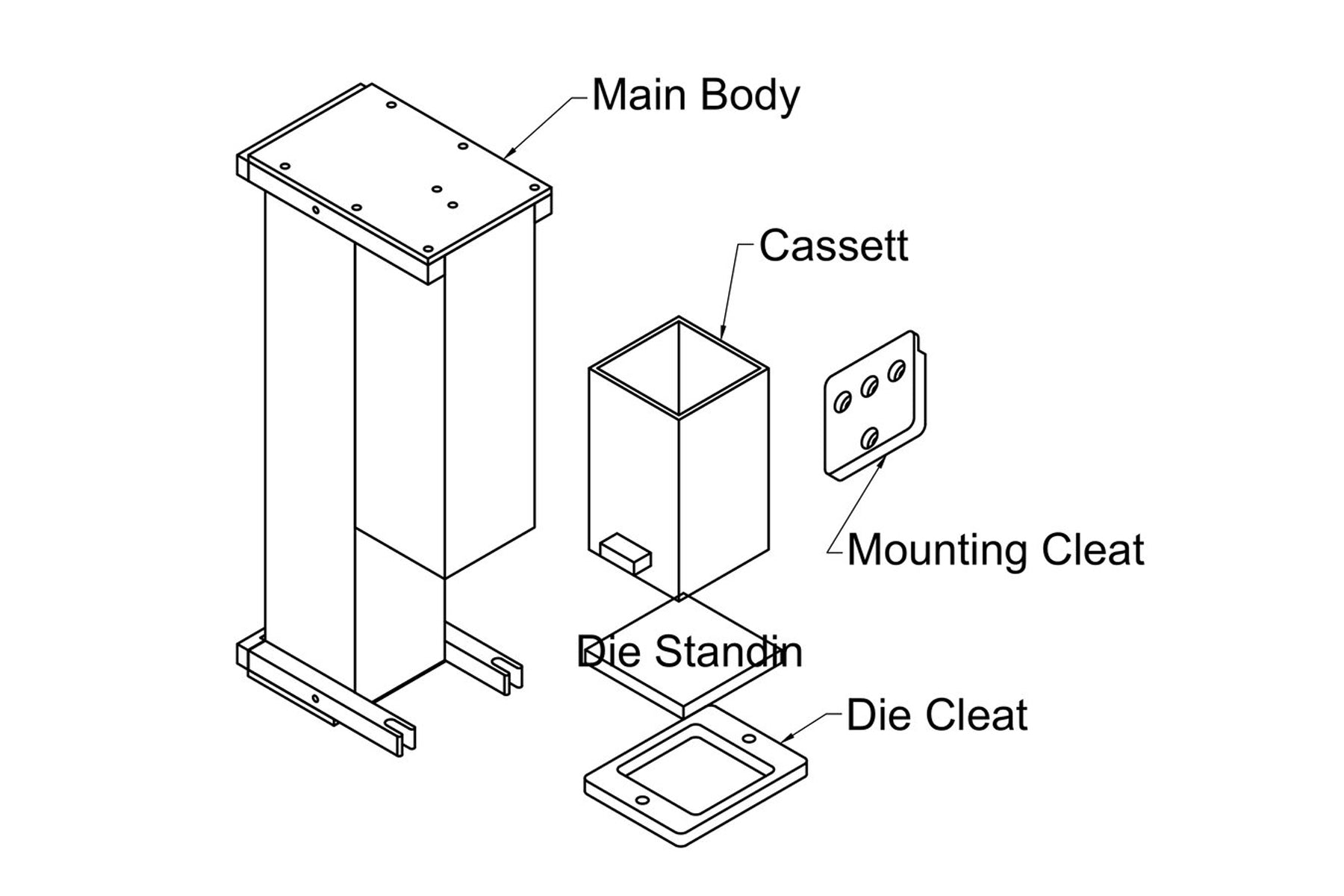 Main Body

Cassett

Mounting Cleat

Die Standin

Die Cleat