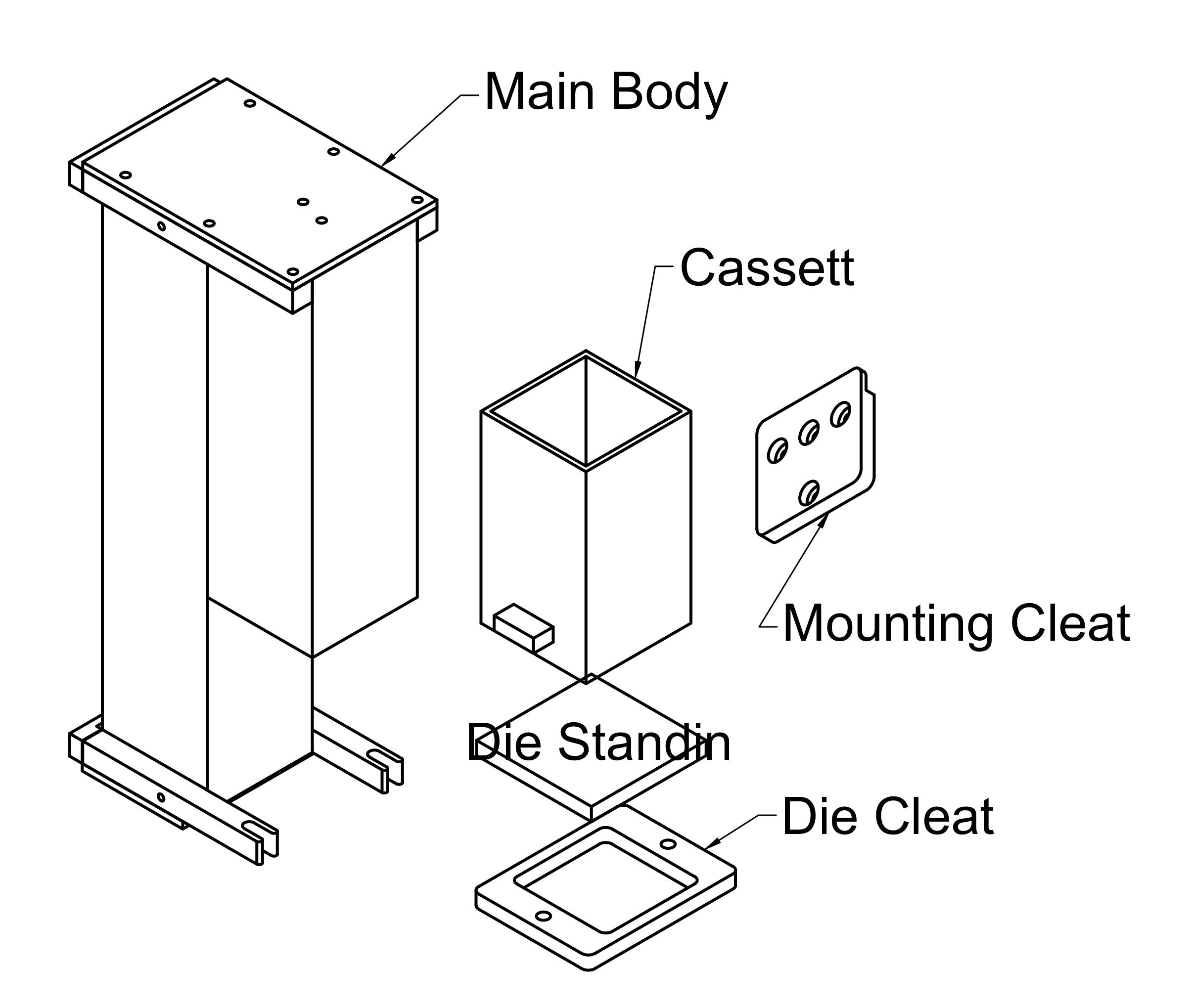 Main Body

Cassett

Mounting Cleat

Die Standin

Die Cleat